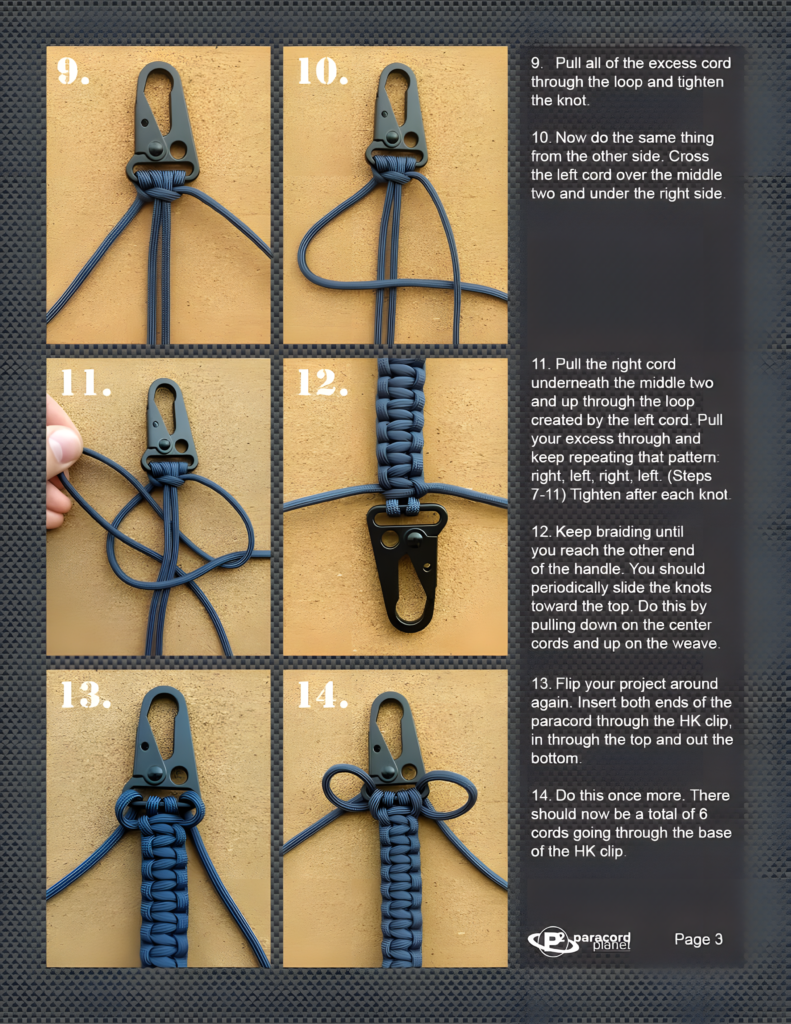 9.

10.

9. Pull all of the excess cord through the loop and tighten the knot.

10. Now do the same thing from the other side. Cross the left cord over the middle two and under the right side.

11.

12.

11. Pull the right cord underneath the middle two and up through the loop created by the left cord. Pull your excess through and keep repeating that pattern: right, left, right, left. (Steps 7-11) Tighten after each knot.

12. Keep braiding until you reach the other end of the handle. You should periodically slide the knots toward the top. Do this by pulling down on the center cords and up on the weave.

13.

14.

13. Flip your project around again. Insert both ends of the paracord through the HK clip, in through the top and out the bottom.

14. Do this once more. There should now be a total of 6 cords going through the base of the HK clip.

paracord planet

Page 3