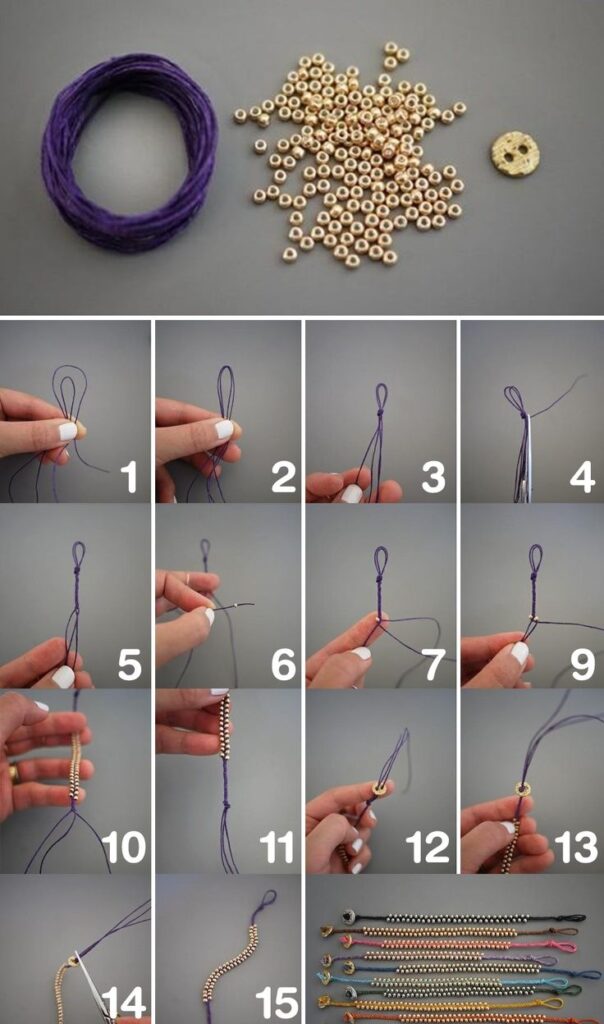 1
2
3
4
5
6
7
9
10
11
12
13
14
15