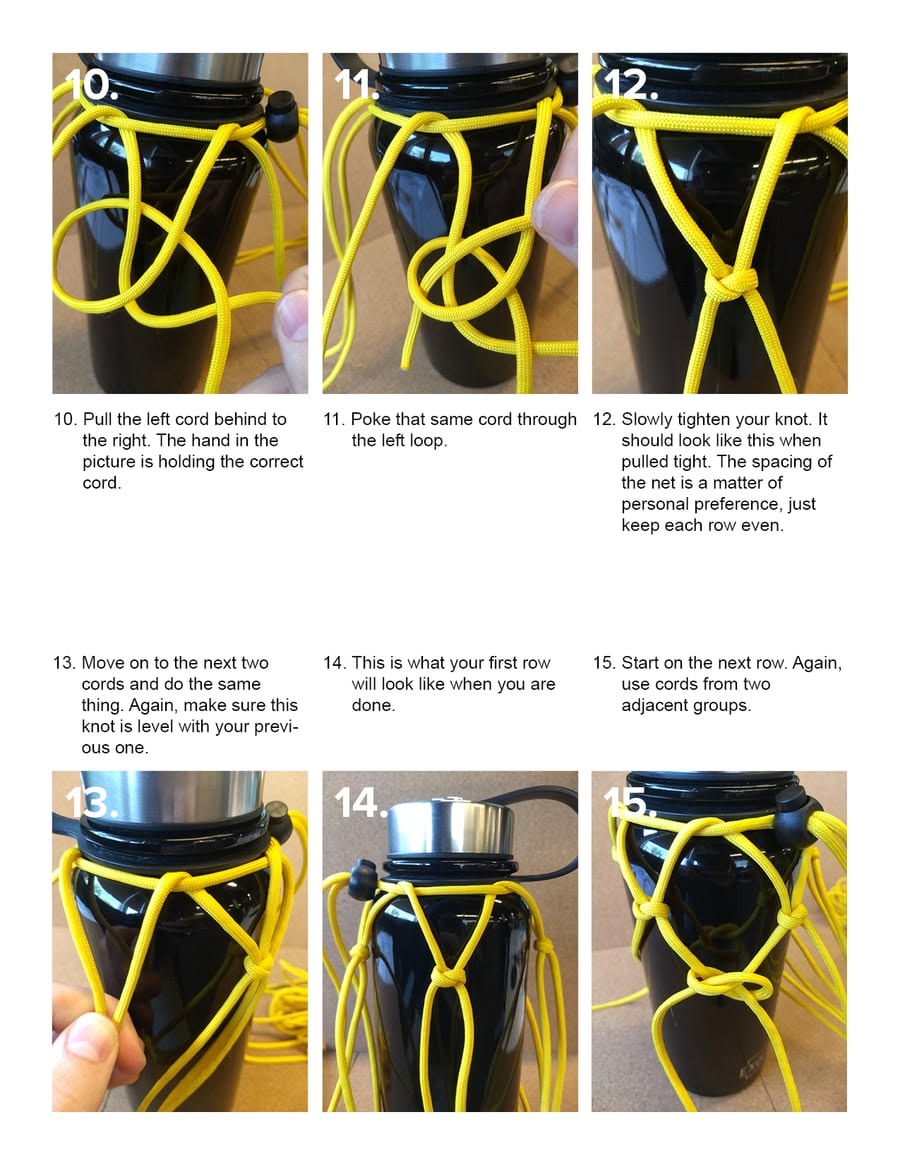 10.

11.

12.

10. Pull the left cord behind to the right. The hand in the picture is holding the correct cord.

11. Poke that same cord through the left loop.

12. Slowly tighten your knot. It should look like this when pulled tight. The spacing of the net is a matter of personal preference, just keep each row even.

13. Move on to the next two cords and do the same thing. Again, make sure this knot is level with your previous one.

14. This is what your first row will look like when you are done.

15. Start on the next row. Again, use cords from two adjacent groups.

13.

14.

15.