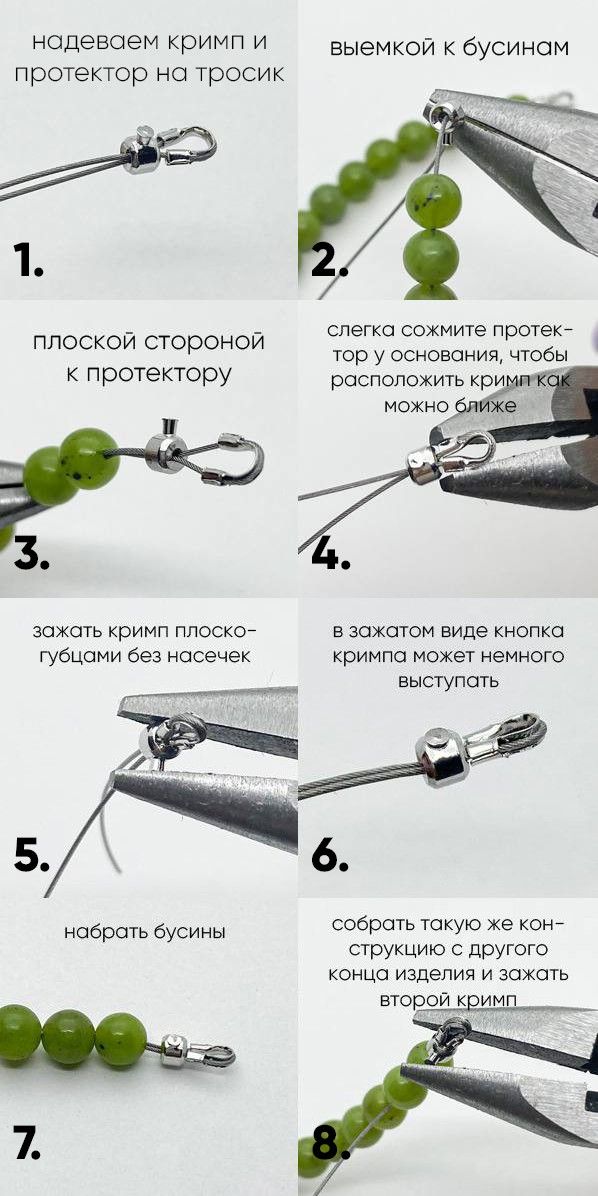 надеваем кримп и протектор на тросик

1.

выемкой к бусинам

2.

плоской стороной к протектору

3.

слегка сожмите протектор у основания, чтобы расположить кримп как можно ближе

4.

зажать кримп плоскогубцами без насечек

5.

в зажатом виде кнопка кримпа может немного выступать

6.

набрать бусины

7.

собрать такую же конструкцию с другого конца изделия и зажать второй кримп

8.