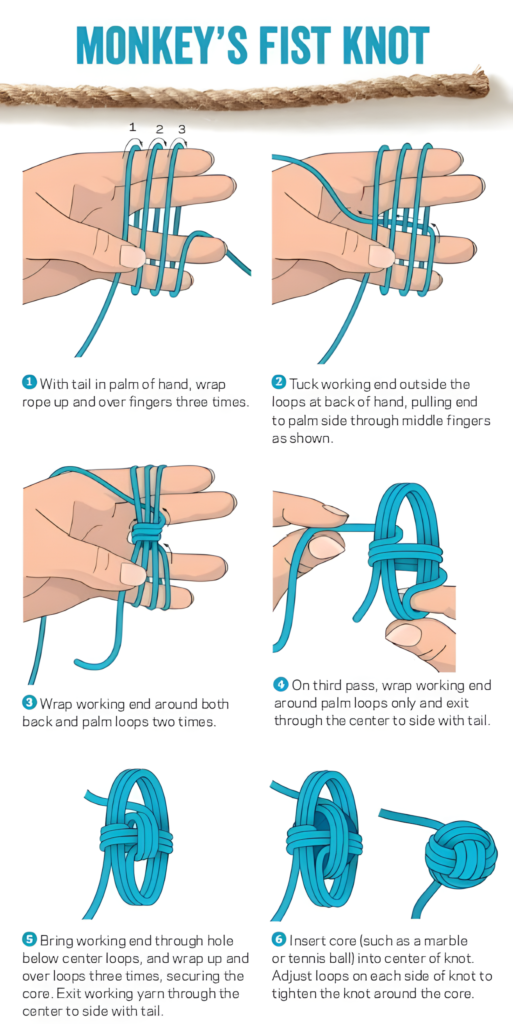 MONKEY'S FIST KNOT

1 2 3

1 With tail in palm of hand, wrap rope up and over fingers three times.

2 Tuck working end outside the loops at back of hand, pulling end to palm side through middle fingers as shown.

3 Wrap working end around both back and palm loops two times.

4 On third pass, wrap working end around palm loops only and exit through the center to side with tail.

5 Bring working end through hole below center loops, and wrap up and over loops three times, securing the core. Exit working yarn through the center to side with tail.

6 Insert core (such as a marble or tennis ball) into center of knot. Adjust loops on each side of knot to tighten the knot around the core.